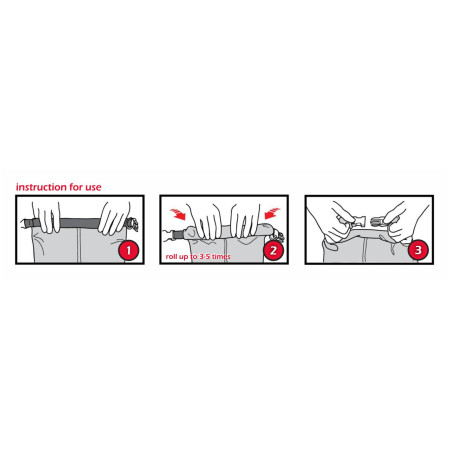 instruction for use

1

roll up to 3-5 times

2

3