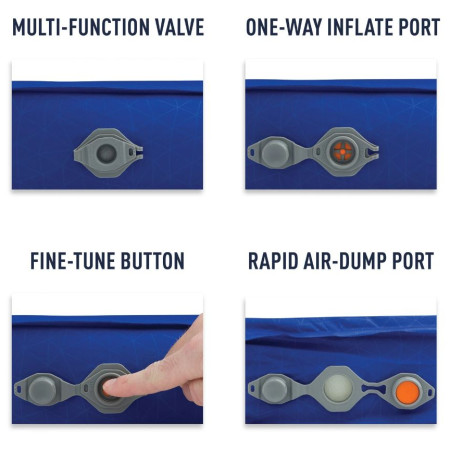 MULTI-FUNCTION VALVE

ONE-WAY INFLATE PORT

FINE-TUNE BUTTON

RAPID AIR-DUMP PORT